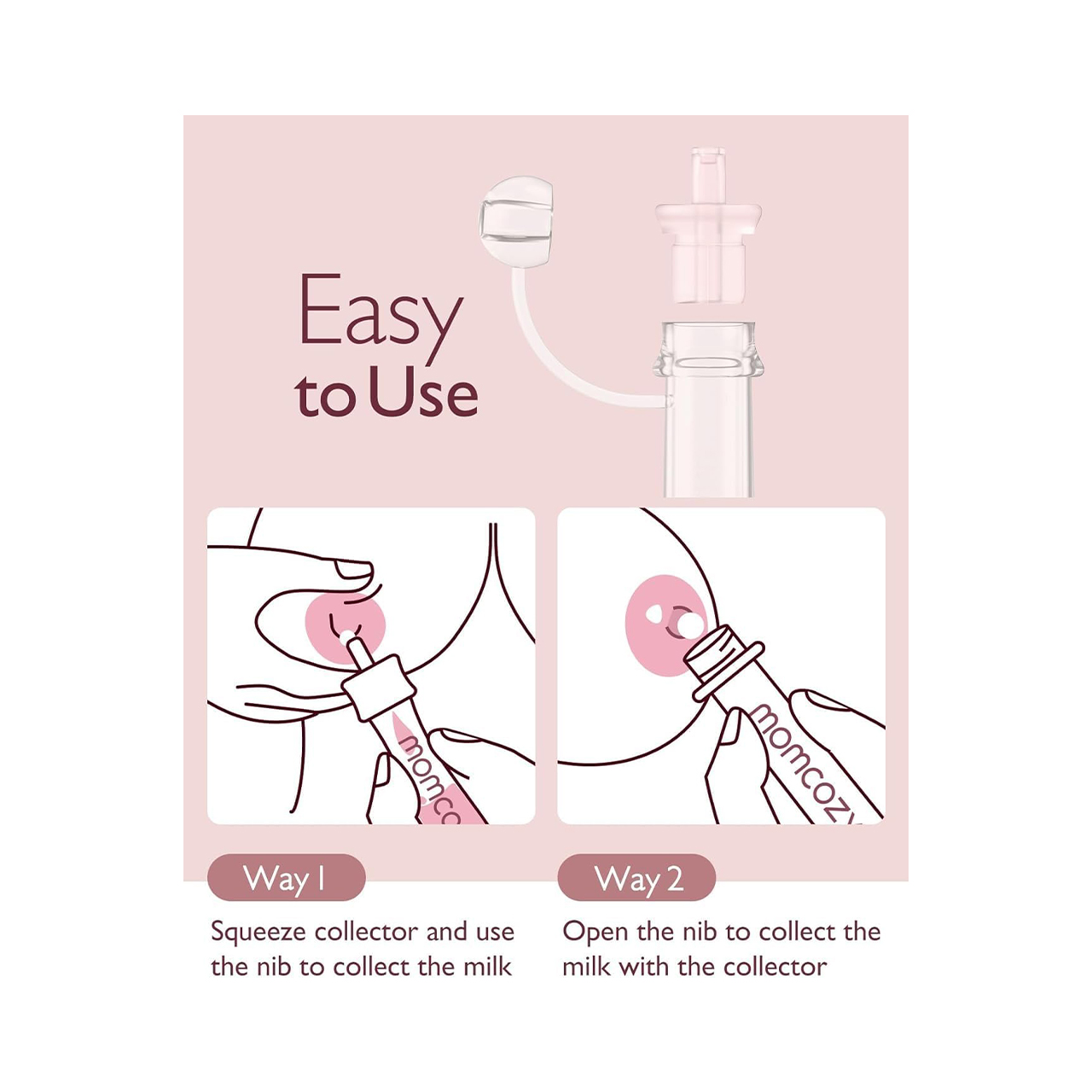 Easy to Use

momco

momcozy

Way 1

Squeeze collector and use the nib to collect the milk

Way 2

Open the nib to collect the milk with the collector