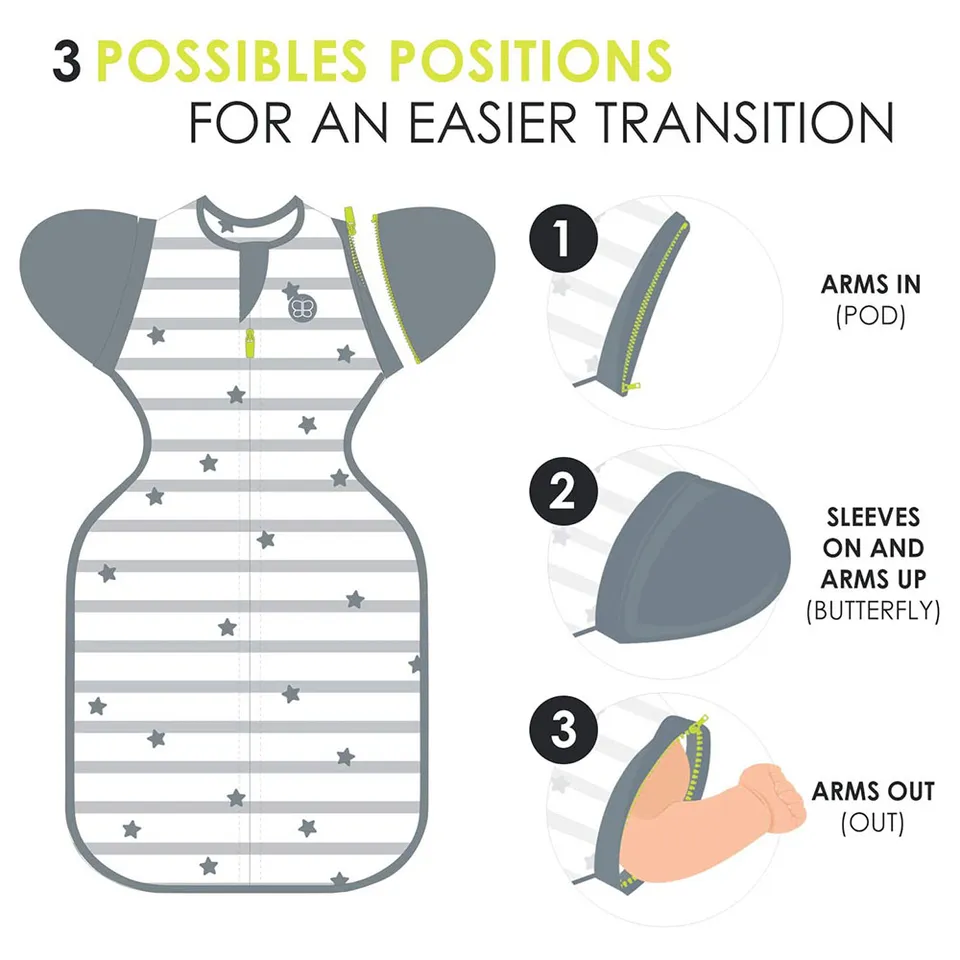 3 POSSIBLES POSITIONS
FOR AN EASIER TRANSITION

1
ARMS IN
(POD)

2
SLEEVES ON AND ARMS UP
(BUTTERFLY)

3
ARMS OUT
(OUT)