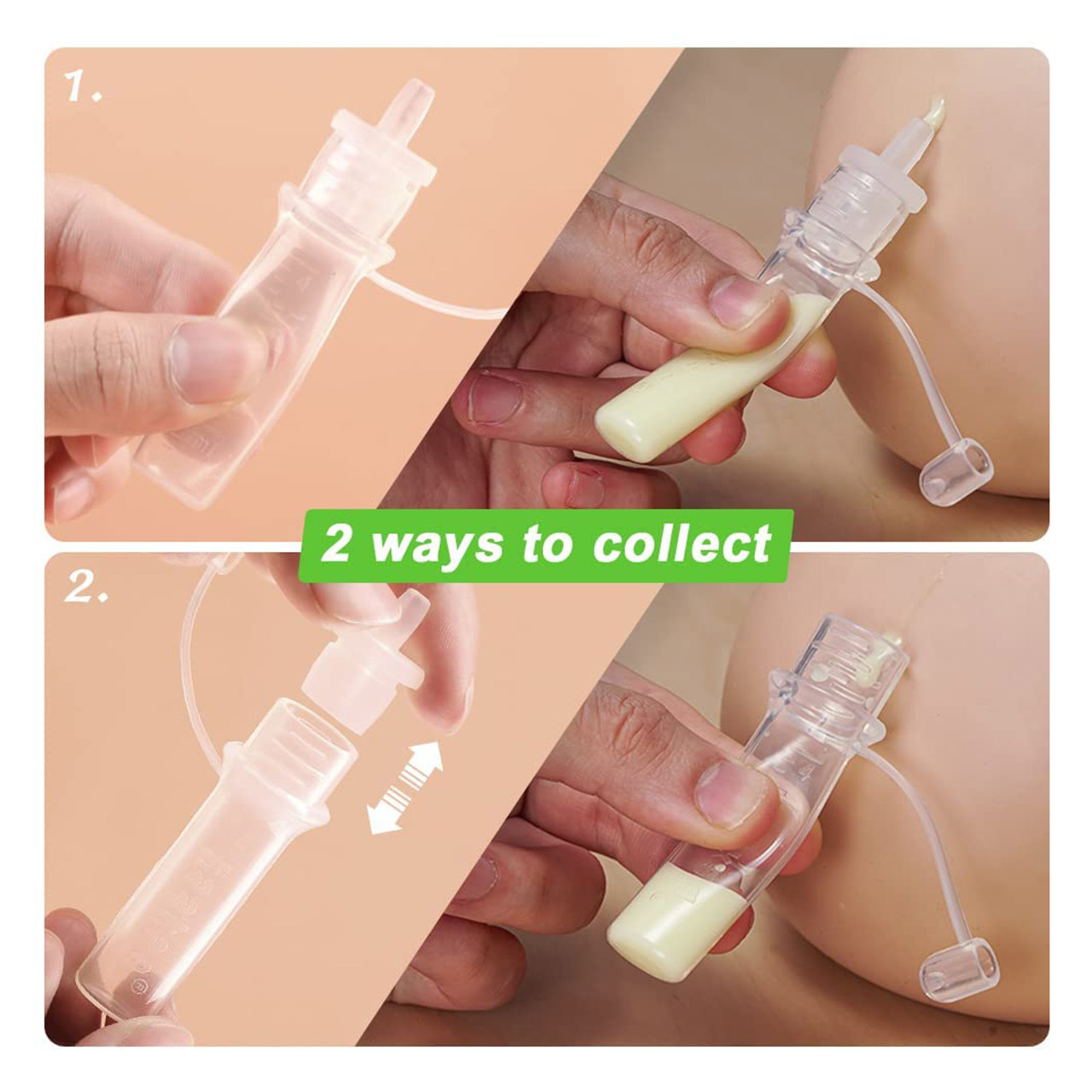 1.

2 ways to collect

2.