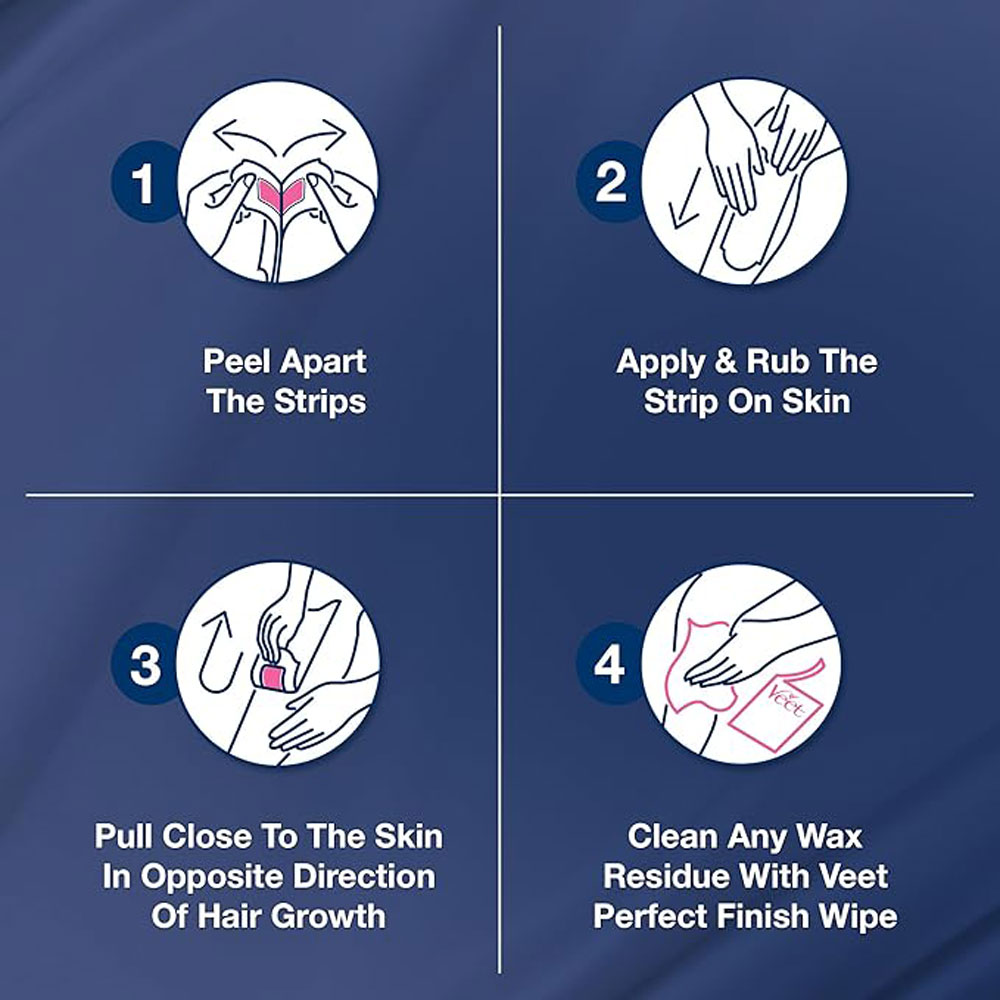 1

Peel Apart The Strips

2

Apply & Rub The Strip On Skin

3

Pull Close To The Skin In Opposite Direction Of Hair Growth

4

Veet

Clean Any Wax Residue With Veet Perfect Finish Wipe