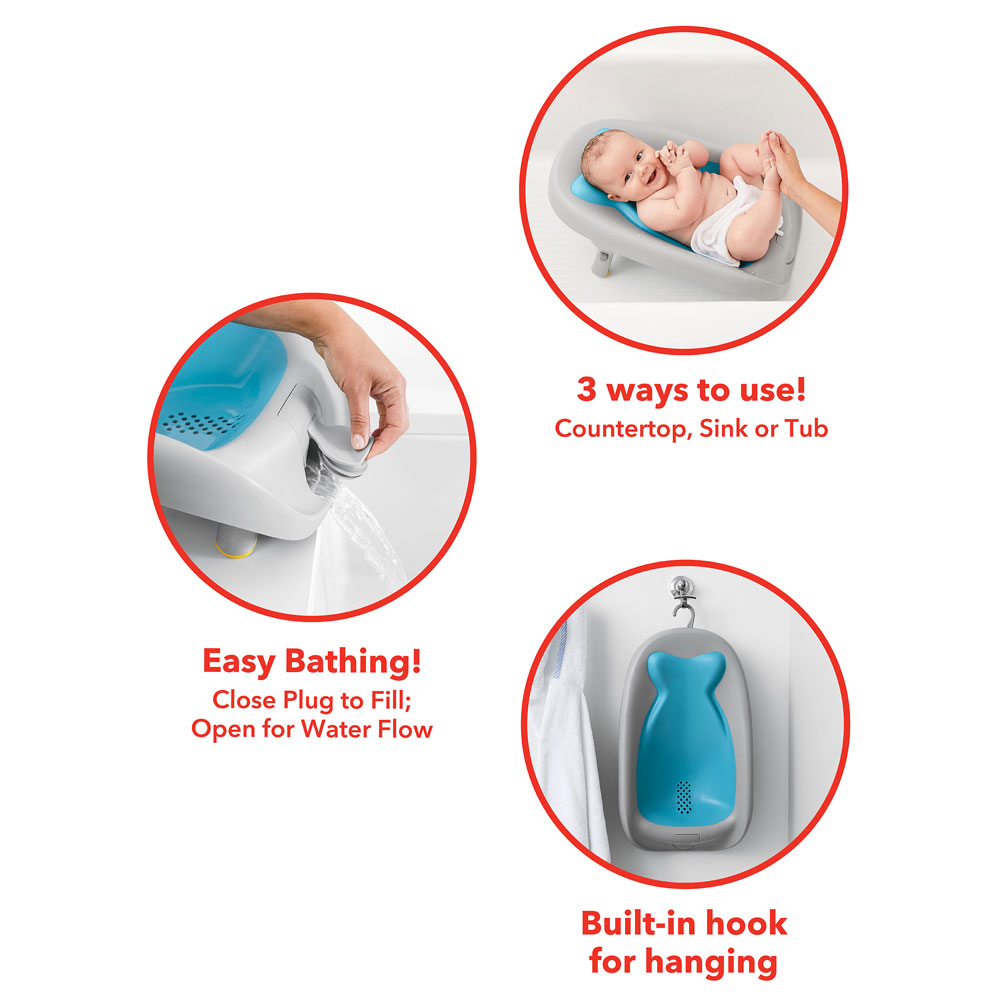 3 ways to use!
Countertop, Sink or Tub

Easy Bathing!
Close Plug to Fill;
Open for Water Flow

Built-in hook
for hanging